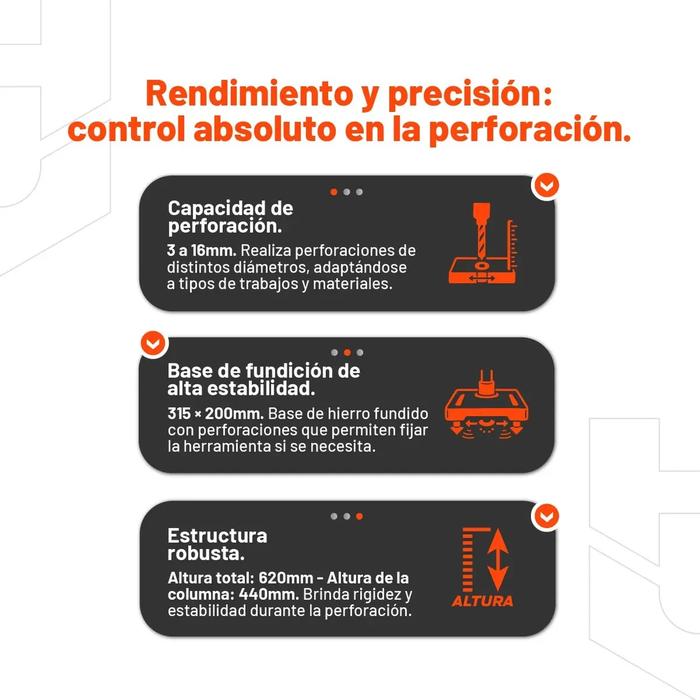 Rendimiento y precisión: control absoluto en la perforación.

Capacidad de perforación.
3 a 16mm. Realiza perforaciones de distintos diámetros, adaptándose a tipos de trabajos y materiales.

Base de fundición de alta estabilidad.
315 × 200mm. Base de hierro fundido con perforaciones que permiten fijar la herramienta si se necesita.

Estructura robusta.
Altura total: 620mm - Altura de la columna: 440mm. Brinda rigidez y estabilidad durante la perforación.

ALTURA